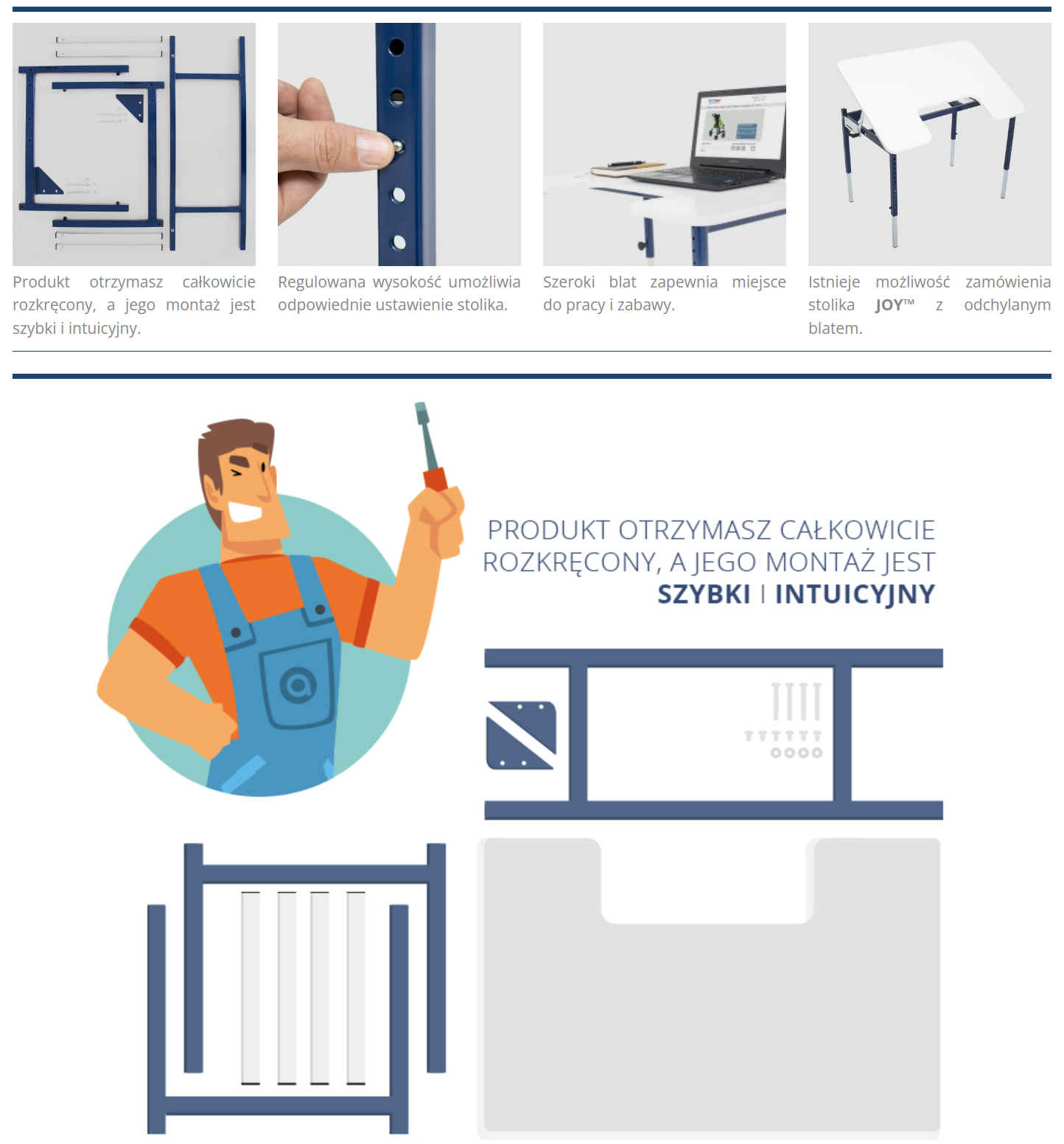 Produkt otrzymasz całkowicie rozkręcony, a jego montaż jest szybki i intuicyjny.

Regulowana wysokość umożliwia odpowiednie ustawienie stolika.

Szeroki blat zapewnia miejsce do pracy i zabawy.

Istnieje możliwość zamówienia stolika JOY™ z odchylanym blatem.

PRODUKT OTRZYMASZ CAŁKOWICIE ROZKRĘCONY, A JEGO MONTAŻ JEST SZYBKI I INTUICYJNY